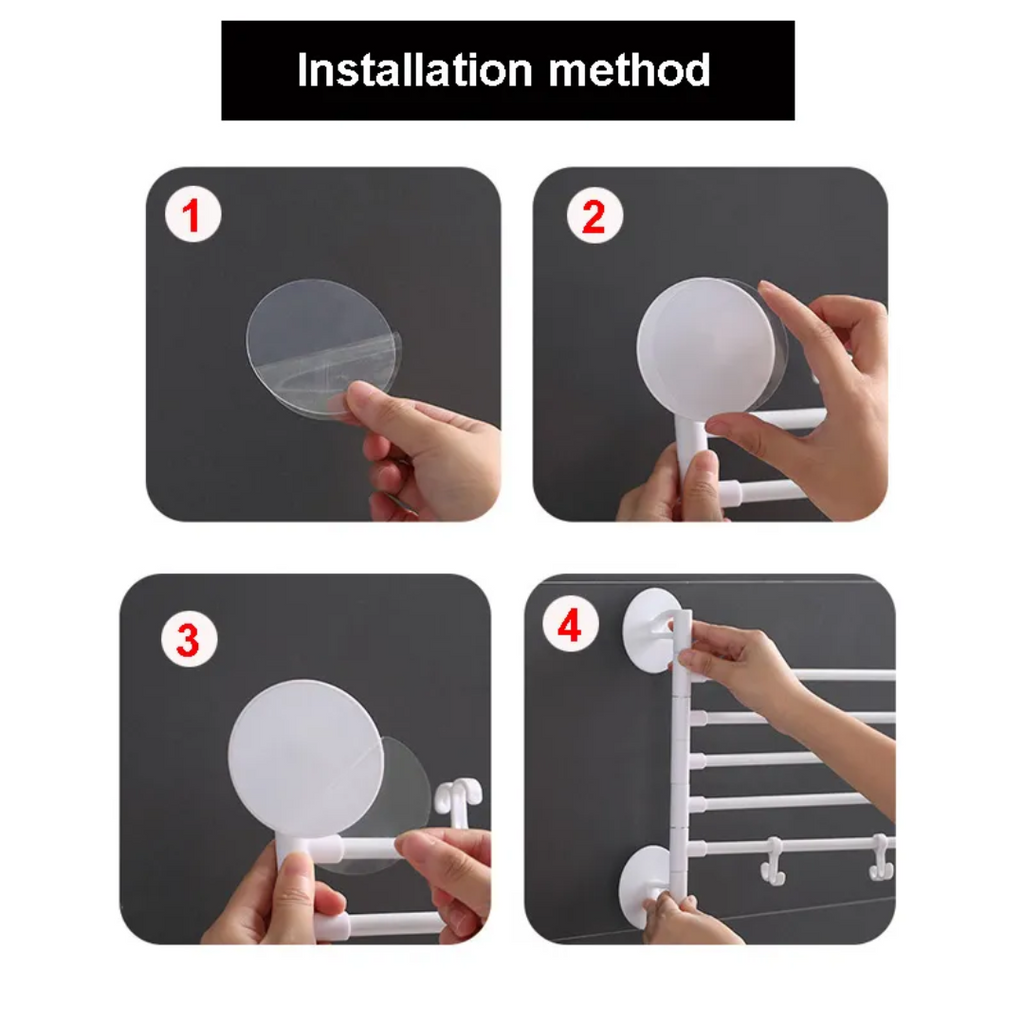 Installation method

1

2

3

4