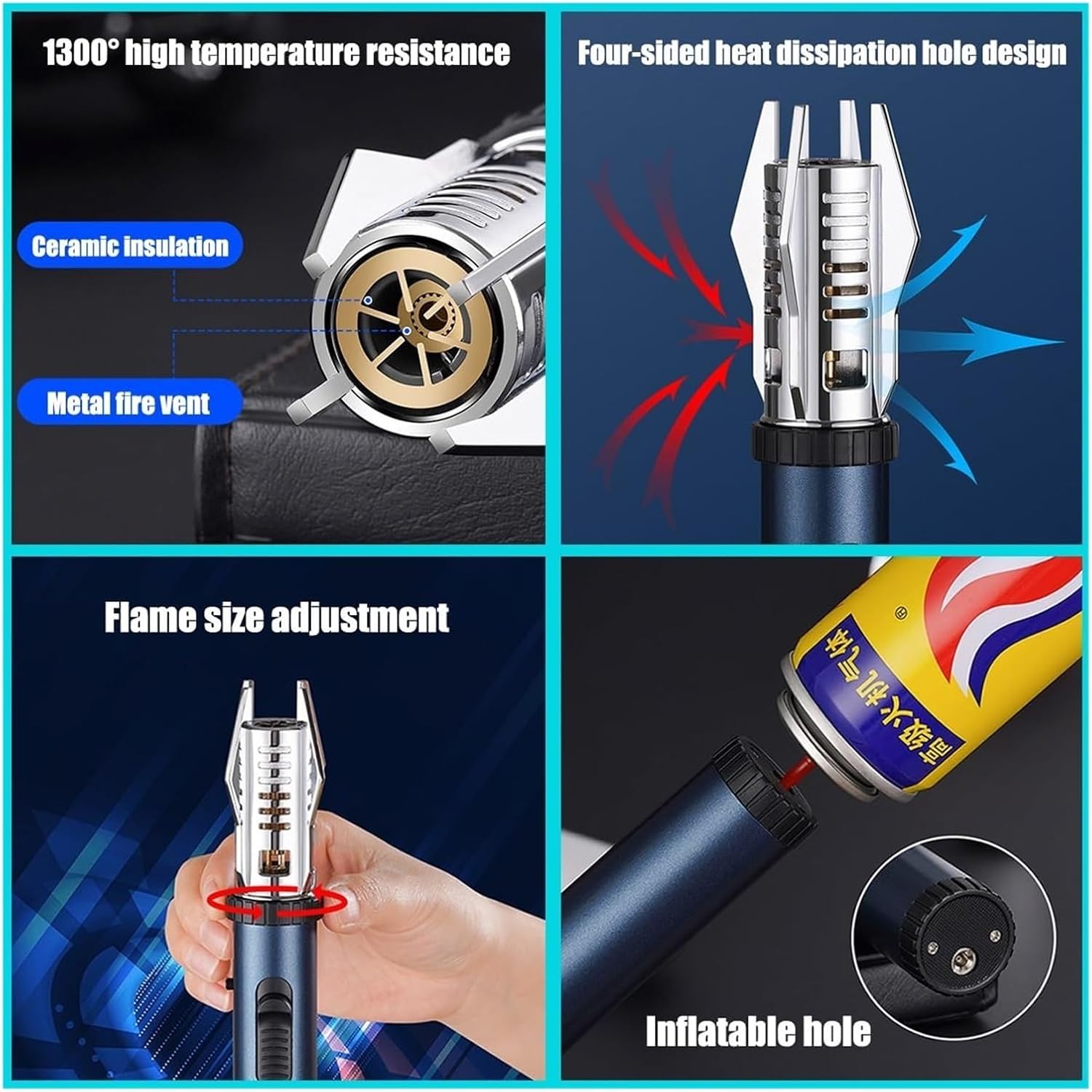 1300° high temperature resistance

Ceramic insulation

Metal fire vent

Four-sided heat dissipation hole design

Flame size adjustment

高级火机气体

Inflatable hole