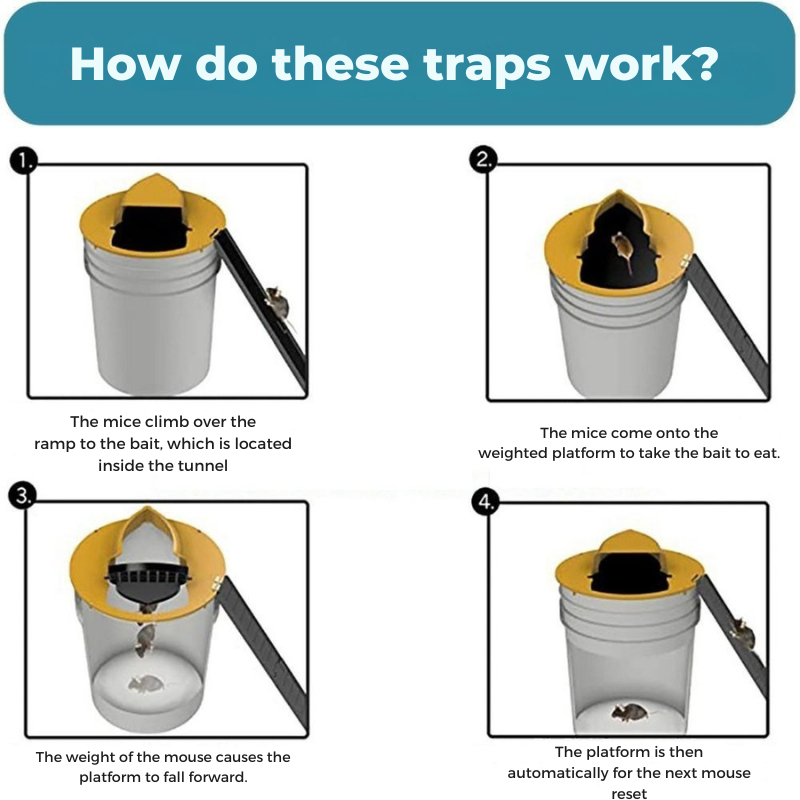 How do these traps work?

1.

The mice climb over the ramp to the bait, which is located inside the tunnel

2.

The mice come onto the weighted platform to take the bait to eat.

3.

The weight of the mouse causes the platform to fall forward.

4.

The platform is then automatically for the next mouse reset