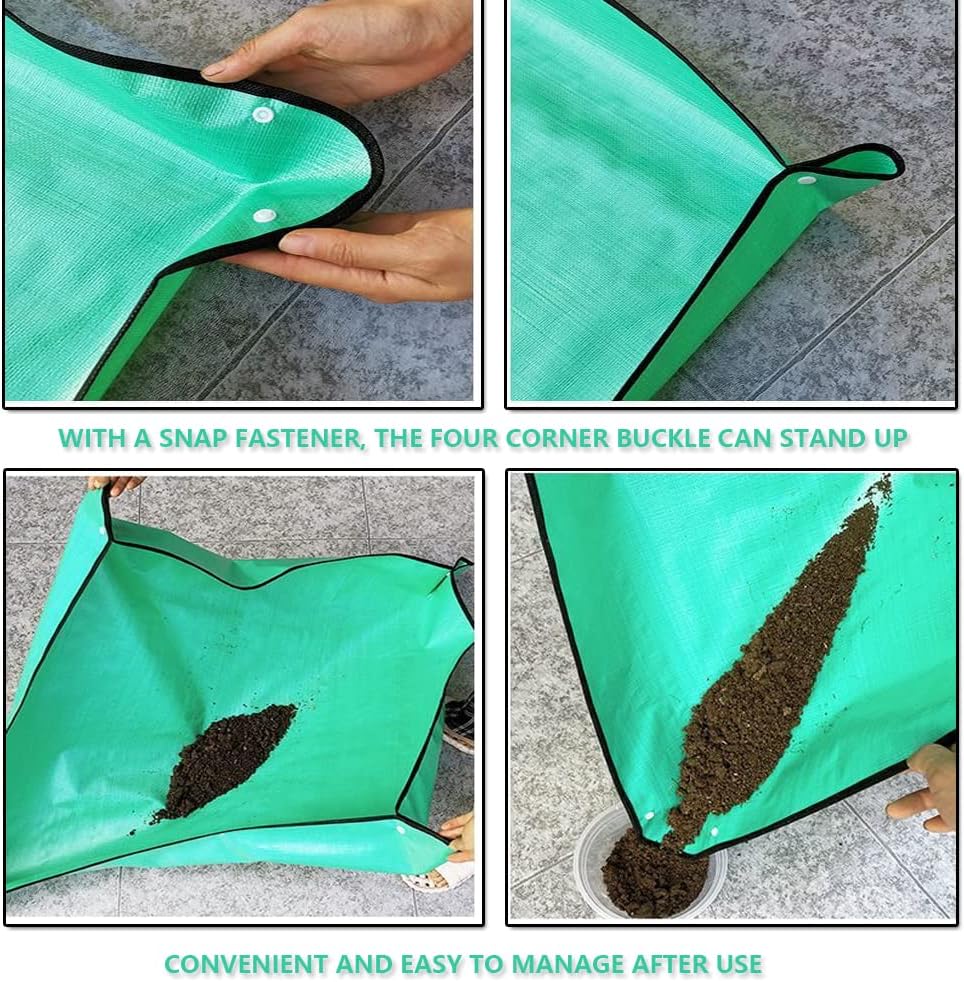 WITH A SNAP FASTENER, THE FOUR CORNER BUCKLE CAN STAND UP

CONVENIENT AND EASY TO MANAGE AFTER USE