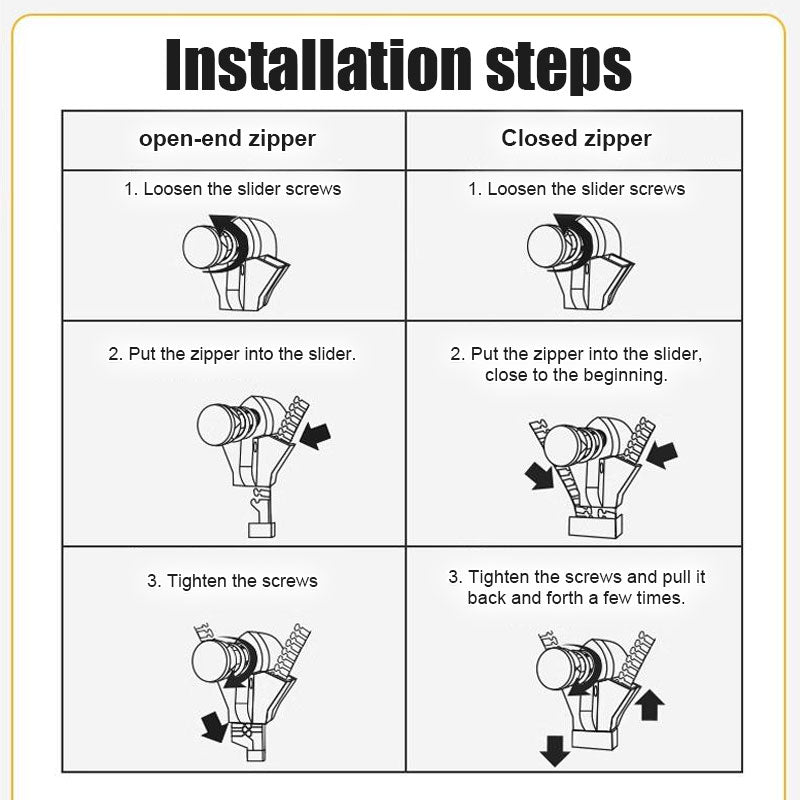 Installation steps

| open-end zipper | Closed zipper |
|---|---|
| 1. Loosen the slider screws | 1. Loosen the slider screws |
| 2. Put the zipper into the slider. | 2. Put the zipper into the slider, close to the beginning. |
| 3. Tighten the screws | 3. Tighten the screws and pull it back and forth a few times. |