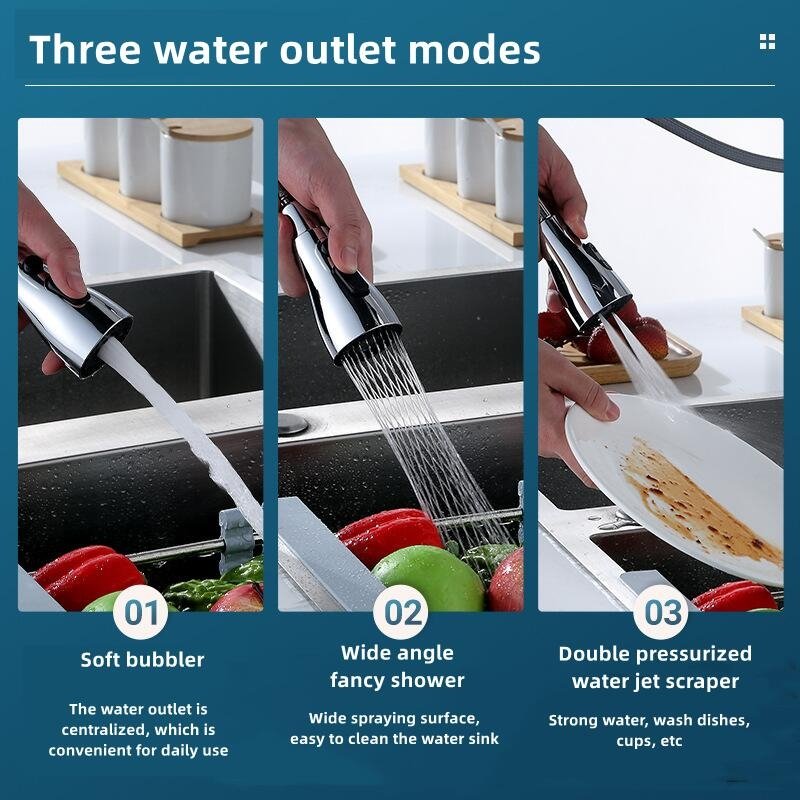 Three water outlet modes

01

Soft bubbler

The water outlet is centralized, which is convenient for daily use

02

Wide angle fancy shower

Wide spraying surface, easy to clean the water sink

03

Double pressurized water jet scraper

Strong water, wash dishes, cups, etc