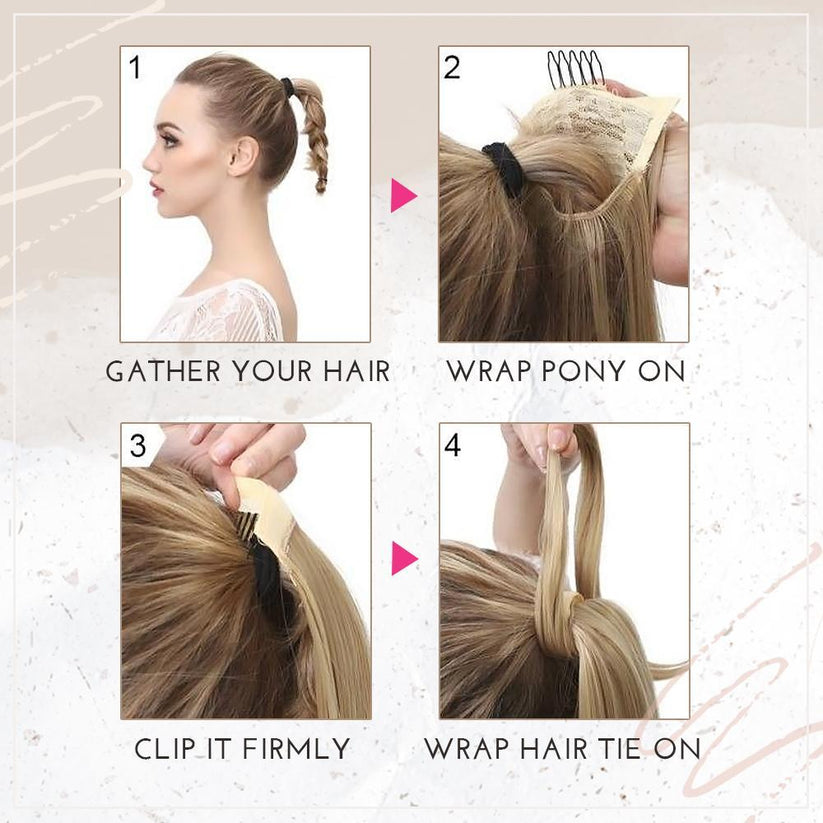 1

GATHER YOUR HAIR

2

WRAP PONY ON

3

CLIP IT FIRMLY

4

WRAP HAIR TIE ON