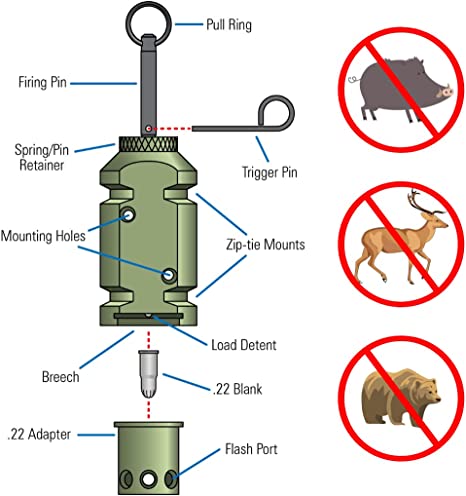 Pull Ring

Firing Pin

Spring/Pin Retainer

Trigger Pin

Mounting Holes

Zip-tie Mounts

Load Detent

Breech

.22 Blank

.22 Adapter

Flash Port