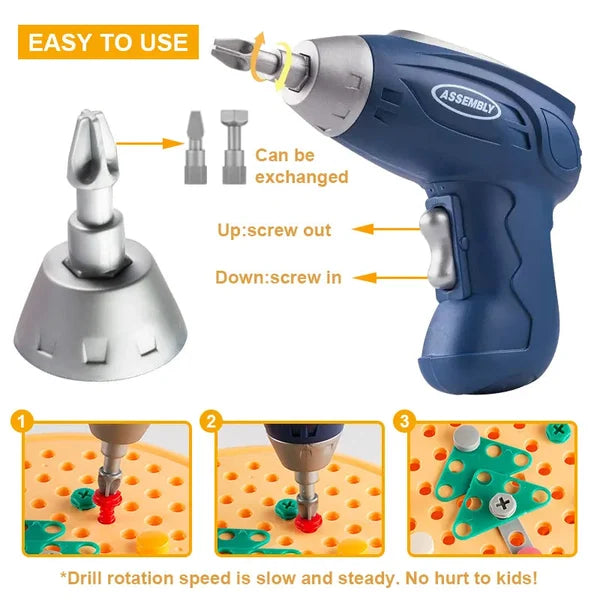 EASY TO USE

ASSEMBLY

Can be exchanged

Up:screw out

Down:screw in

1

2

3

*Drill rotation speed is slow and steady. No hurt to kids!