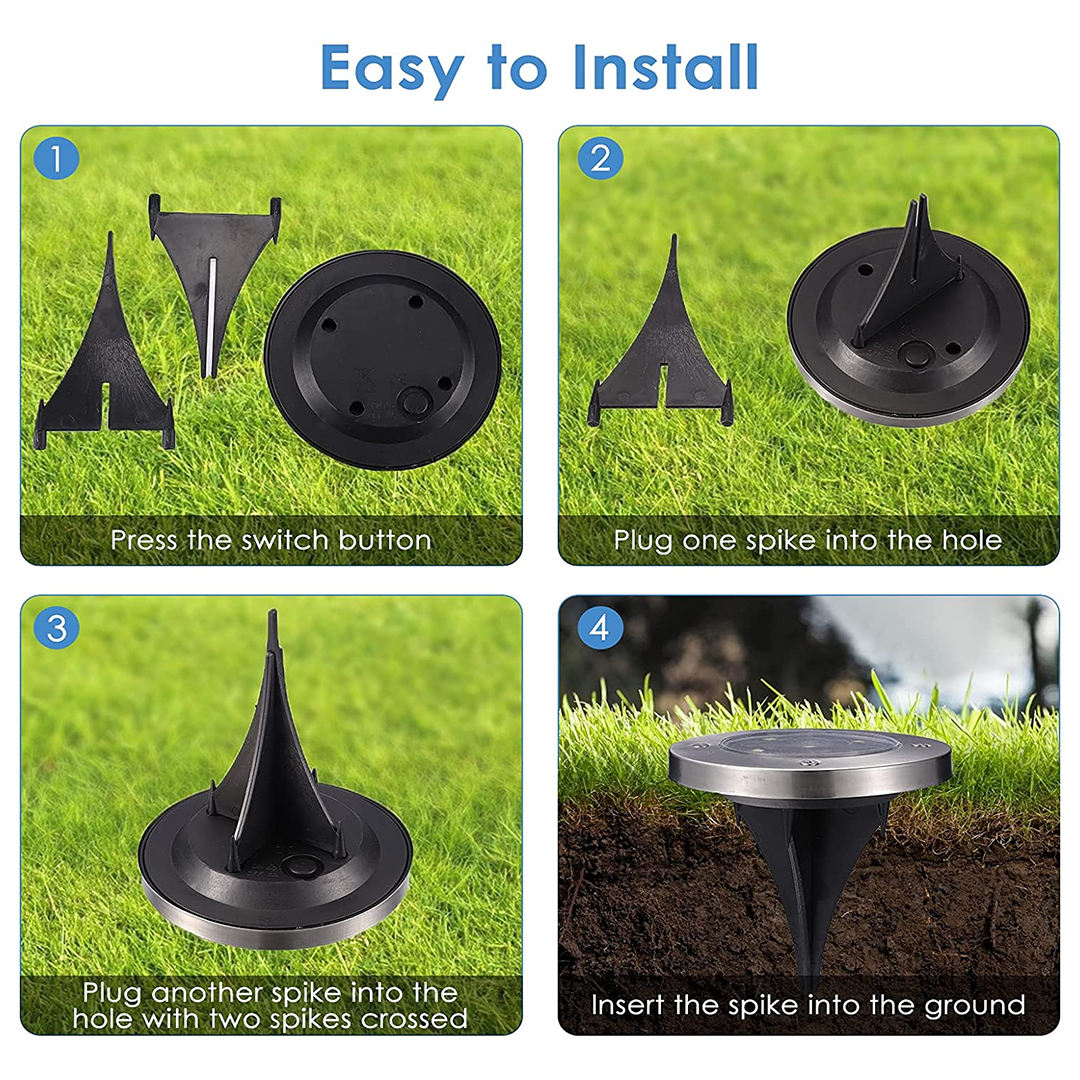 Easy to Install

1

Press the switch button

2

Plug one spike into the hole

3

Plug another spike into the hole with two spikes crossed

4

Insert the spike into the ground