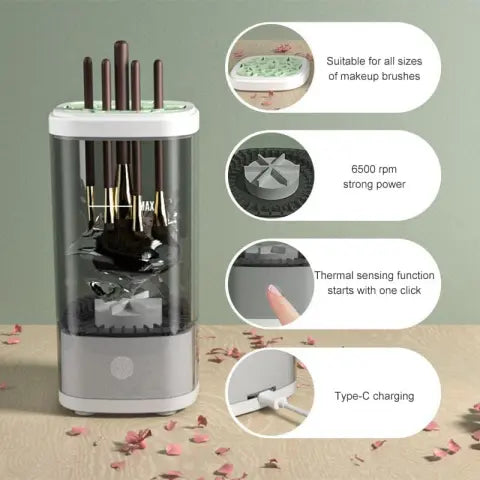 MAX

Suitable for all sizes of makeup brushes

6500 rpm strong power

Thermal sensing function starts with one click

Type-C charging